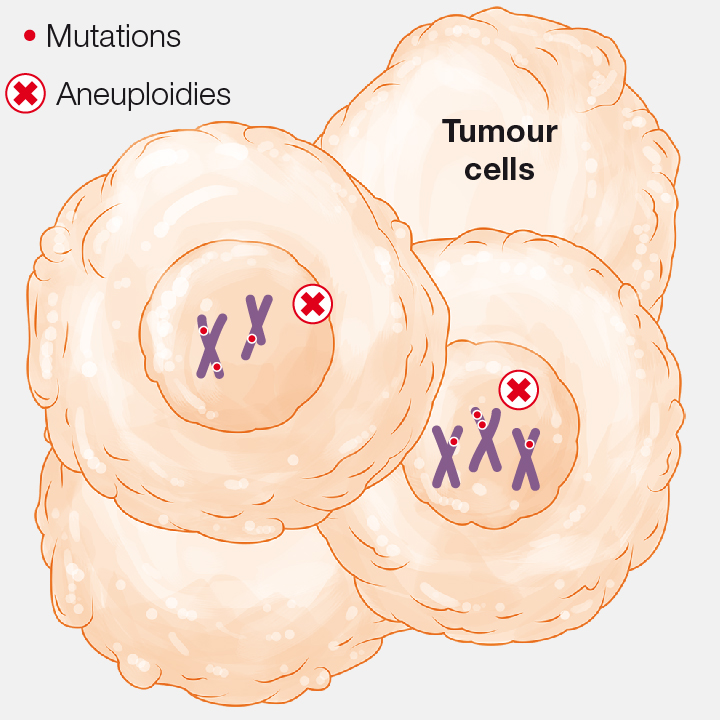 Mutations
Aneuploidies
Tumour cells