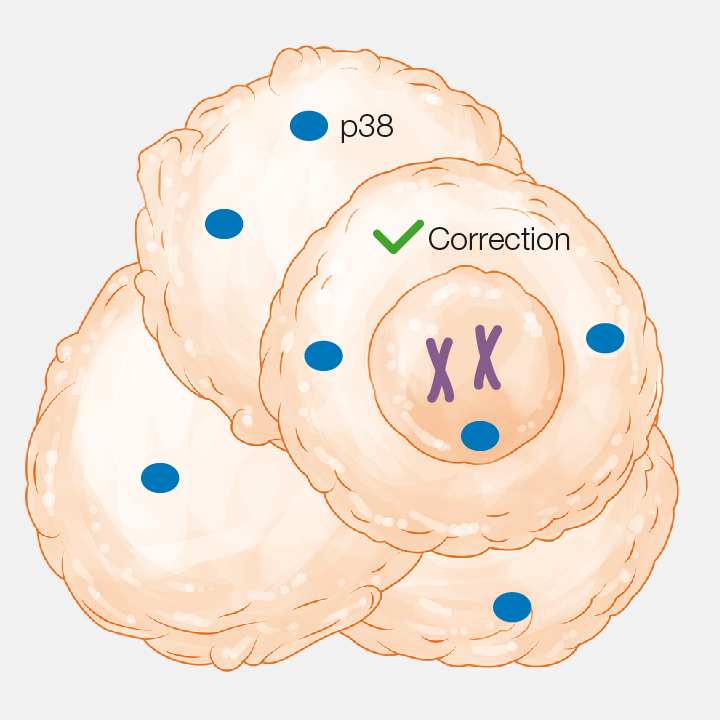 p38

Correction