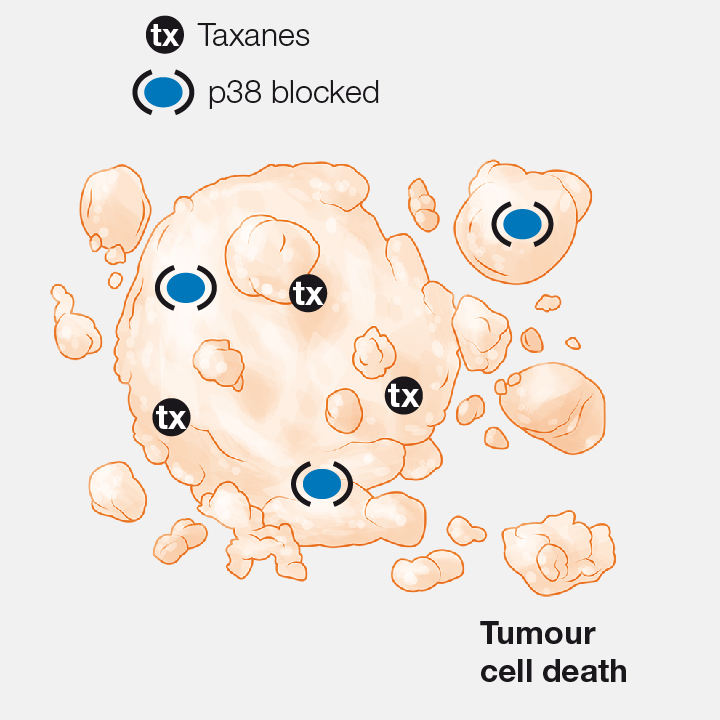 tx Taxanes

p38 blocked

tx

tx

tx

Tumour cell death